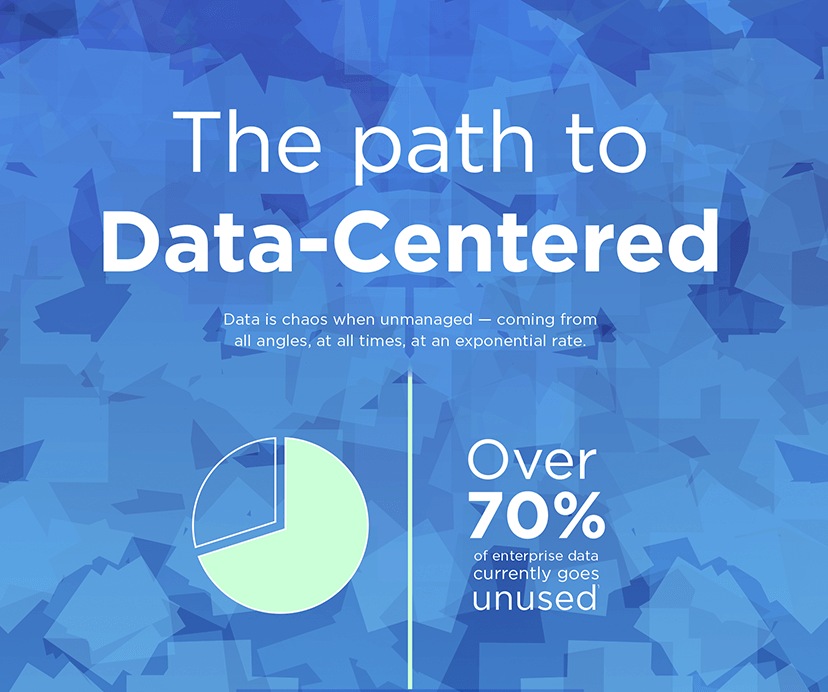 The path to
Data-Centered

Data is chaos when unmanaged — coming from all angles, at all times, at an exponential rate.

Over
70%
of enterprise data currently goes unused